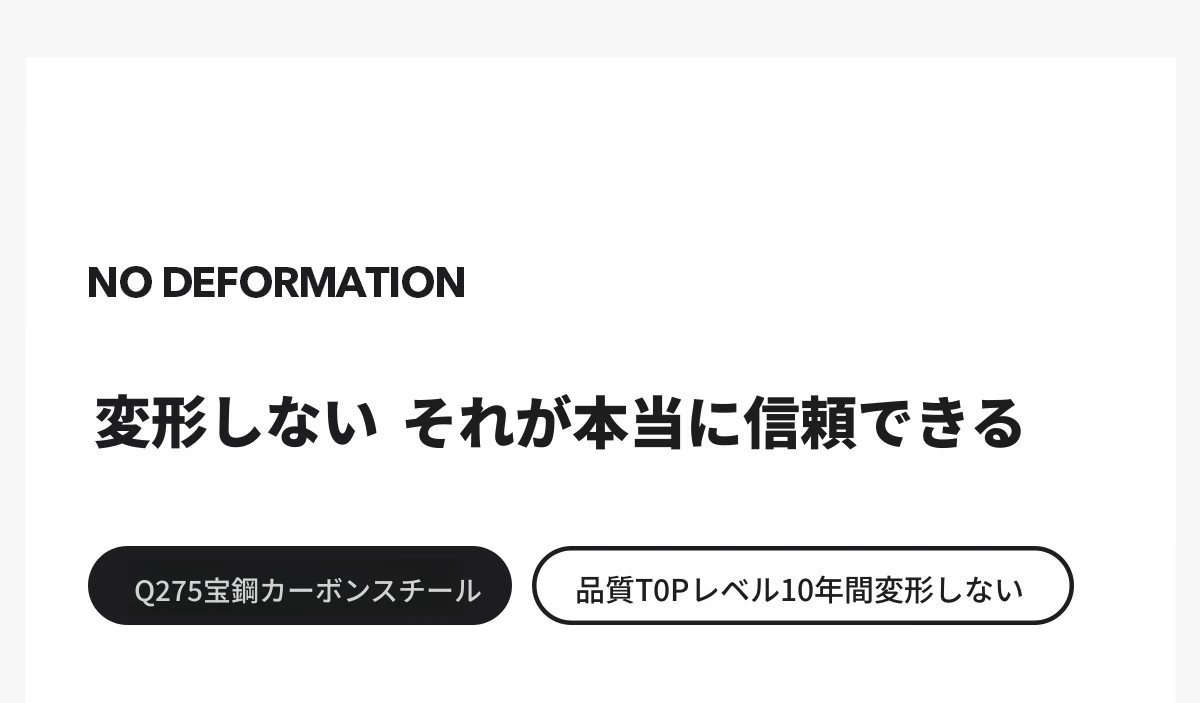 NO DEFORMATION

変形しない それが本当に信頼できる

Q275宝鋼カーボンスチール

品質T0Pレベル10年間変形しない