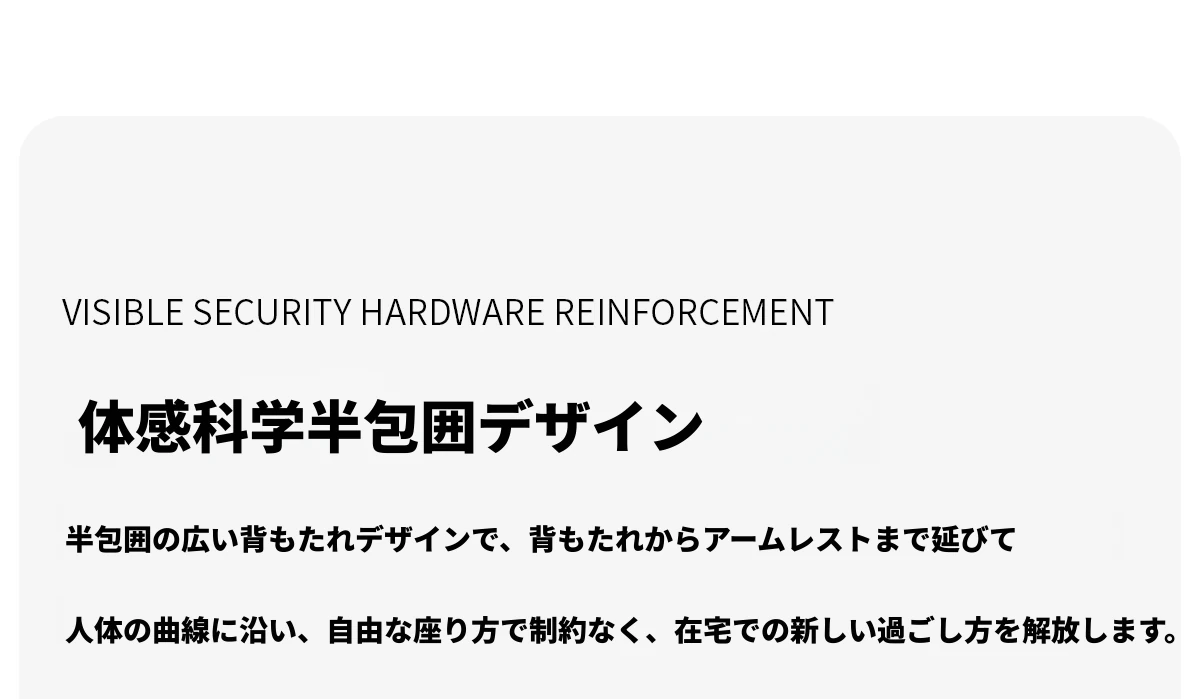 VISIBLE SECURITY HARDWARE REINFORCEMENT

体感科学半包囲デザイン

半包囲の広い背もたれデザインで、背もたれからアームレストまで延びて

人体の曲線に沿い、自由な座り方で制約なく、在宅での新しい過ごし方を解放します。