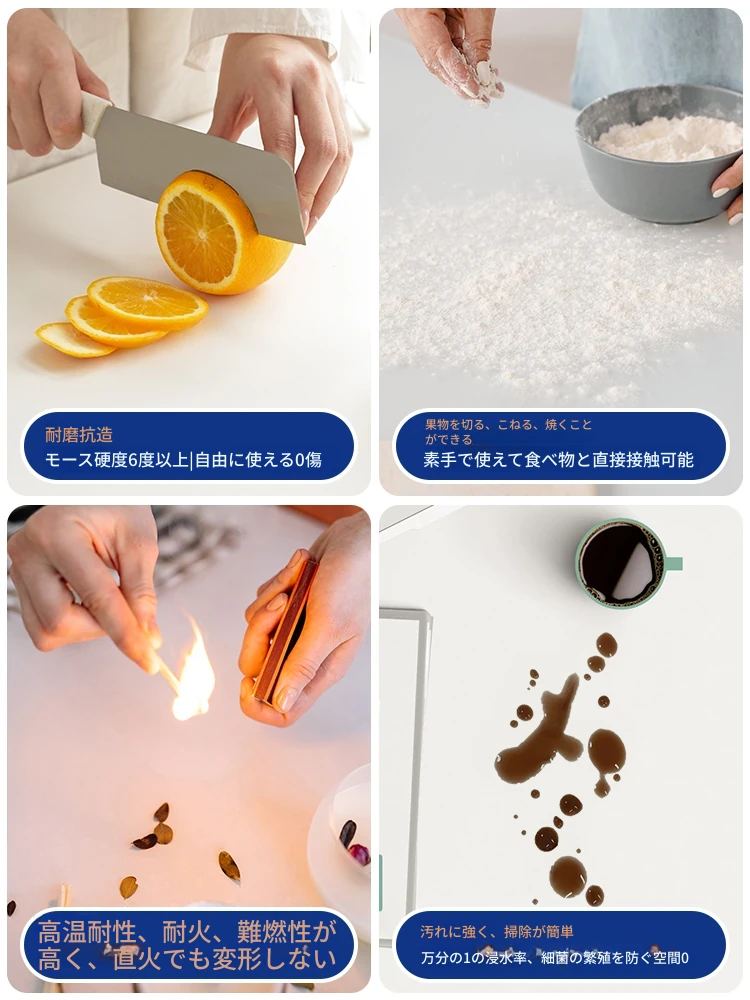 耐磨抗造
モース硬度6度以上|自由に使える0傷

果物を切る、こねる、焼くことができる
素手で使えて食べ物と直接接触可能

高温耐性、耐火、難燃性が高く、直火でも変形しない

汚れに強く、掃除が簡単
万分の1の浸水率、細菌の繁殖を防ぐ空間0